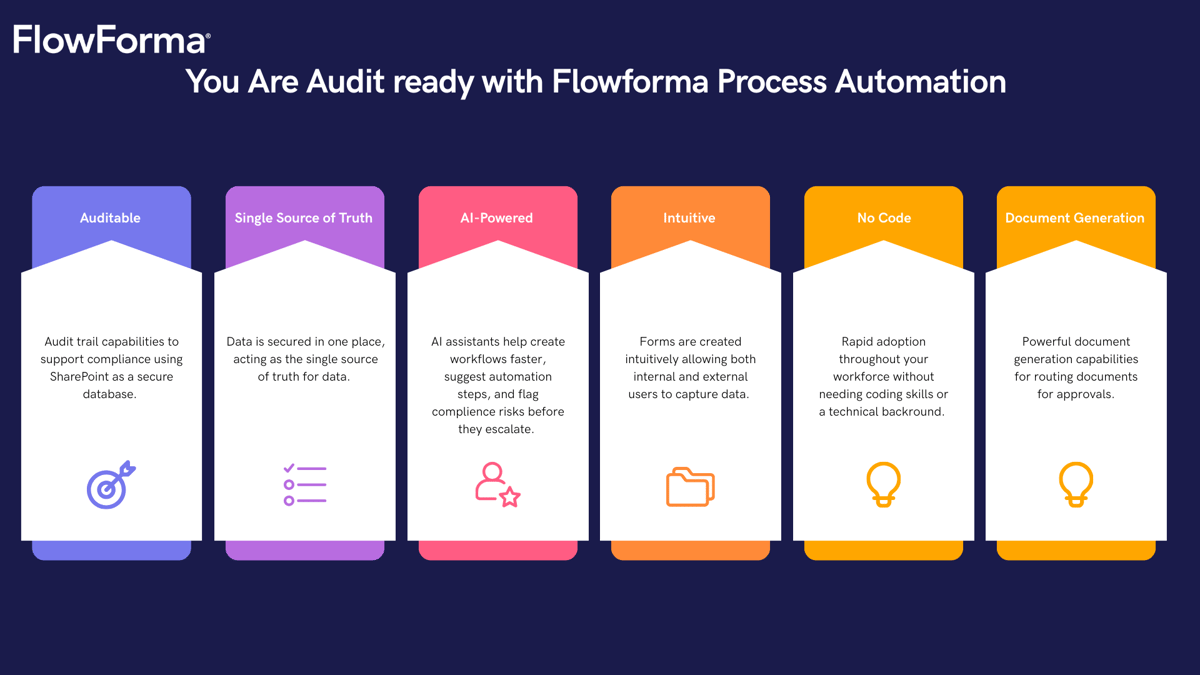 FlowForma®

You Are Audit ready with Flowforma Process Automation

Auditable

Audit trail capabilities to support compliance using SharePoint as a secure database.

Single Source of Truth

Data is secured in one place, acting as the single source of truth for data.

AI-Powered

AI assistants help create workflows faster, suggest automation steps, and flag complience risks before they escalate.

Intuitive

Forms are created intuitively allowing both internal and external users to capture data.

No Code

Rapid adoption throughout your workforce without needing coding skills or a technical backround.

Document Generation

Powerful document generation capabilities for routing documents for approvals.