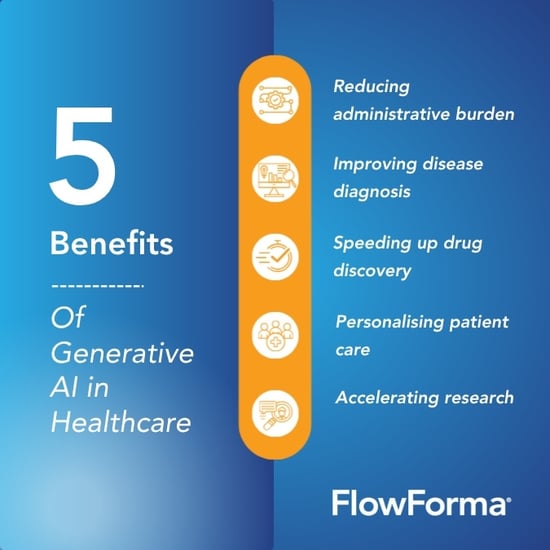 5

Benefits

Of Generative AI in Healthcare

Reducing administrative burden

Improving disease diagnosis

Speeding up drug discovery

Personalising patient care

Accelerating research

FlowForma