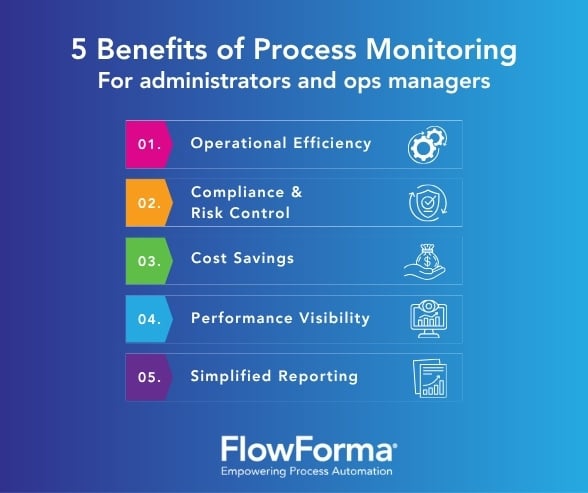 5 Benefits of Process Monitoring
For administrators and ops managers

01. Operational Efficiency

02. Compliance & Risk Control

03. Cost Savings

04. Performance Visibility

05. Simplified Reporting

FlowForma
Empowering Process Automation