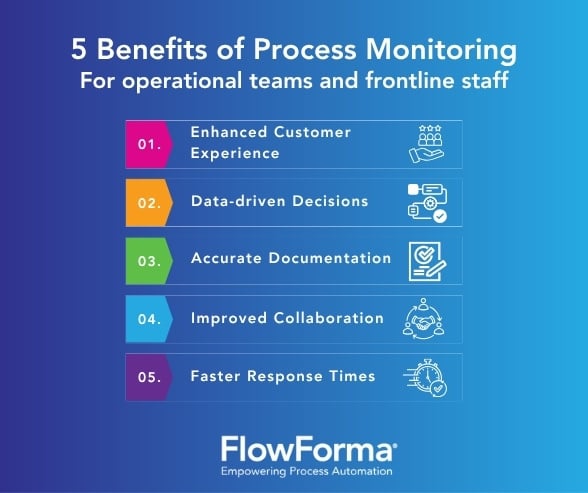 5 Benefits of Process Monitoring
For operational teams and frontline staff

01. Enhanced Customer Experience

02. Data-driven Decisions

03. Accurate Documentation

04. Improved Collaboration

05. Faster Response Times

FlowForma®
Empowering Process Automation