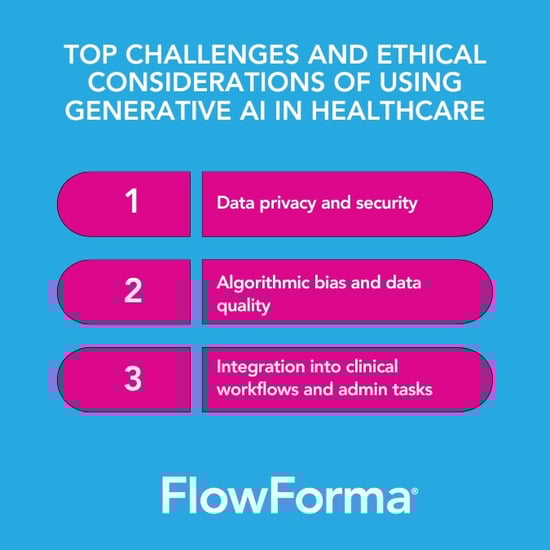 TOP CHALLENGES AND ETHICAL CONSIDERATIONS OF USING GENERATIVE AI IN HEALTHCARE

1 Data privacy and security

2 Algorithmic bias and data quality

3 Integration into clinical workflows and admin tasks

FlowForma®