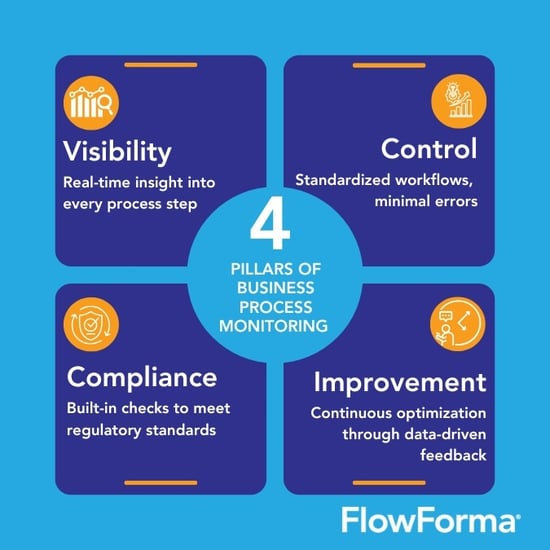 Visibility
Real-time insight into every process step

Control
Standardized workflows, minimal errors

4
PILLARS OF BUSINESS PROCESS MONITORING

Compliance
Built-in checks to meet regulatory standards

Improvement
Continuous optimization through data-driven feedback

FlowForma®