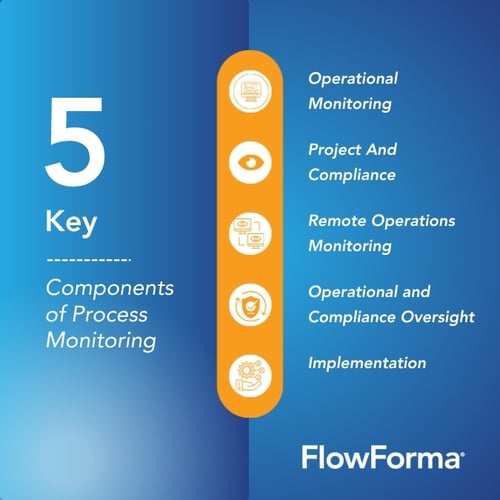 5

Key

Components of Process Monitoring

Operational Monitoring

Project And Compliance

Remote Operations Monitoring

Operational and Compliance Oversight

Implementation

FlowForma®