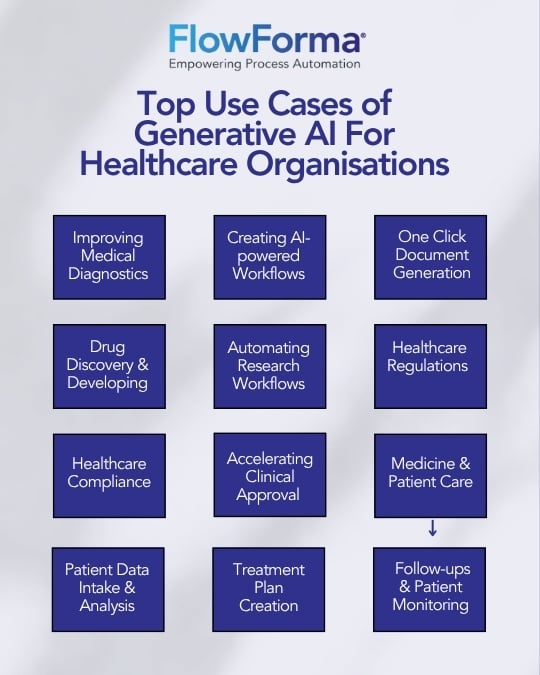 FlowForma®
Empowering Process Automation

Top Use Cases of Generative AI For Healthcare Organisations

Improving Medical Diagnostics

Creating AI-powered Workflows

One Click Document Generation

Drug Discovery & Developing

Automating Research Workflows

Healthcare Regulations

Healthcare Compliance

Accelerating Clinical Approval

Medicine & Patient Care

Patient Data Intake & Analysis

Treatment Plan Creation

Follow-ups & Patient Monitoring