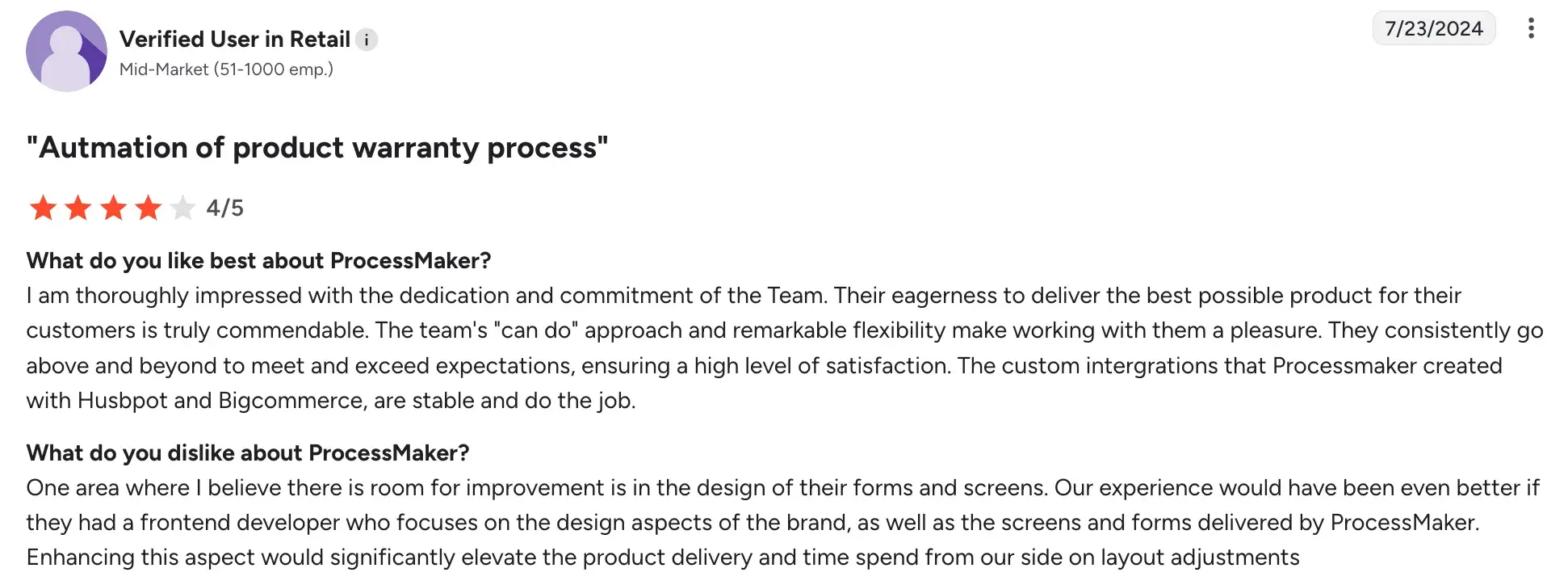 Verified User in Retail i
Mid-Market (51-1000 emp.)

7/23/2024

"Autmation of product warranty process"

4/5

What do you like best about ProcessMaker?
I am thoroughly impressed with the dedication and commitment of the Team. Their eagerness to deliver the best possible product for their customers is truly commendable. The team's "can do" approach and remarkable flexibility make working with them a pleasure. They consistently go above and beyond to meet and exceed expectations, ensuring a high level of satisfaction. The custom intergrations that Processmaker created with Husbpot and Bigcommerce, are stable and do the job.

What do you dislike about ProcessMaker?
One area where I believe there is room for improvement is in the design of their forms and screens. Our experience would have been even better if they had a frontend developer who focuses on the design aspects of the brand, as well as the screens and forms delivered by ProcessMaker. Enhancing this aspect would significantly elevate the product delivery and time spend from our side on layout adjustments