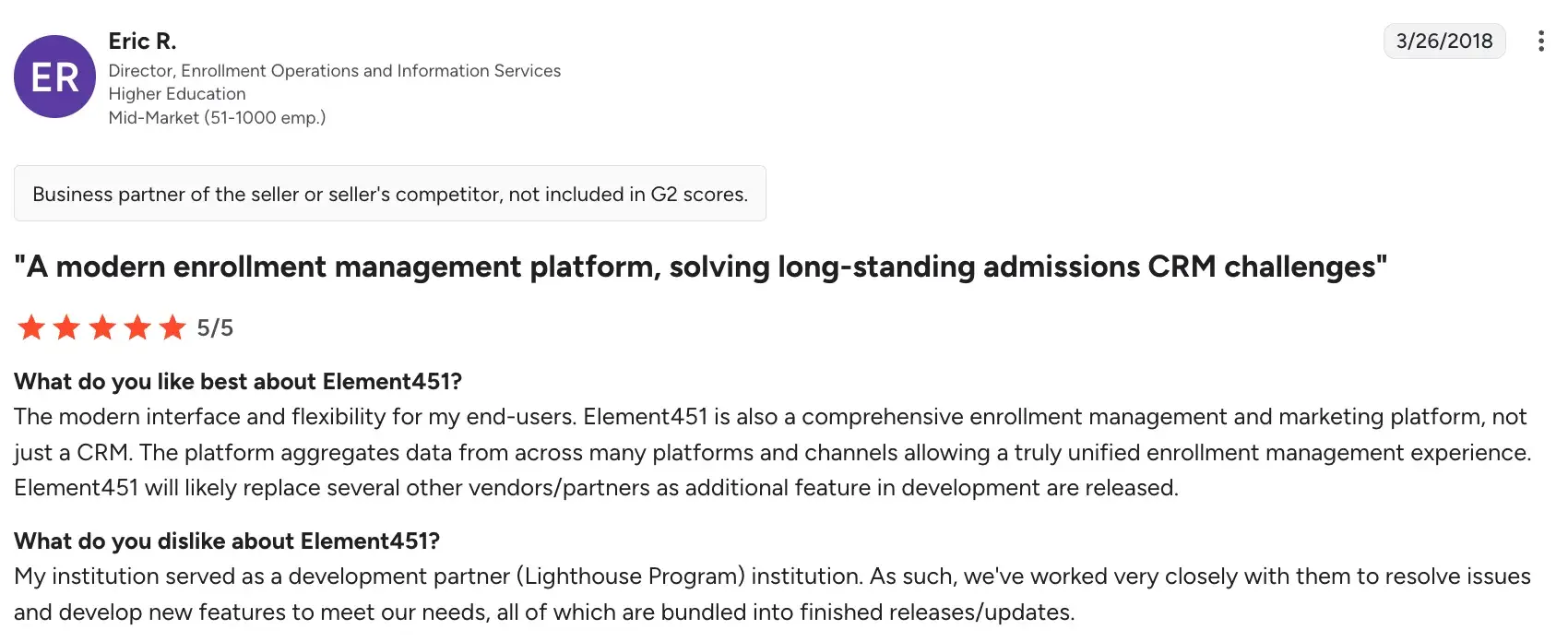 ER

Eric R.
Director, Enrollment Operations and Information Services
Higher Education
Mid-Market (51-1000 emp.)

3/26/2018

Business partner of the seller or seller's competitor, not included in G2 scores.

"A modern enrollment management platform, solving long-standing admissions CRM challenges"

5/5

What do you like best about Element451?
The modern interface and flexibility for my end-users. Element451 is also a comprehensive enrollment management and marketing platform, not just a CRM. The platform aggregates data from across many platforms and channels allowing a truly unified enrollment management experience. Element451 will likely replace several other vendors/partners as additional feature in development are released.

What do you dislike about Element451?
My institution served as a development partner (Lighthouse Program) institution. As such, we've worked very closely with them to resolve issues and develop new features to meet our needs, all of which are bundled into finished releases/updates.