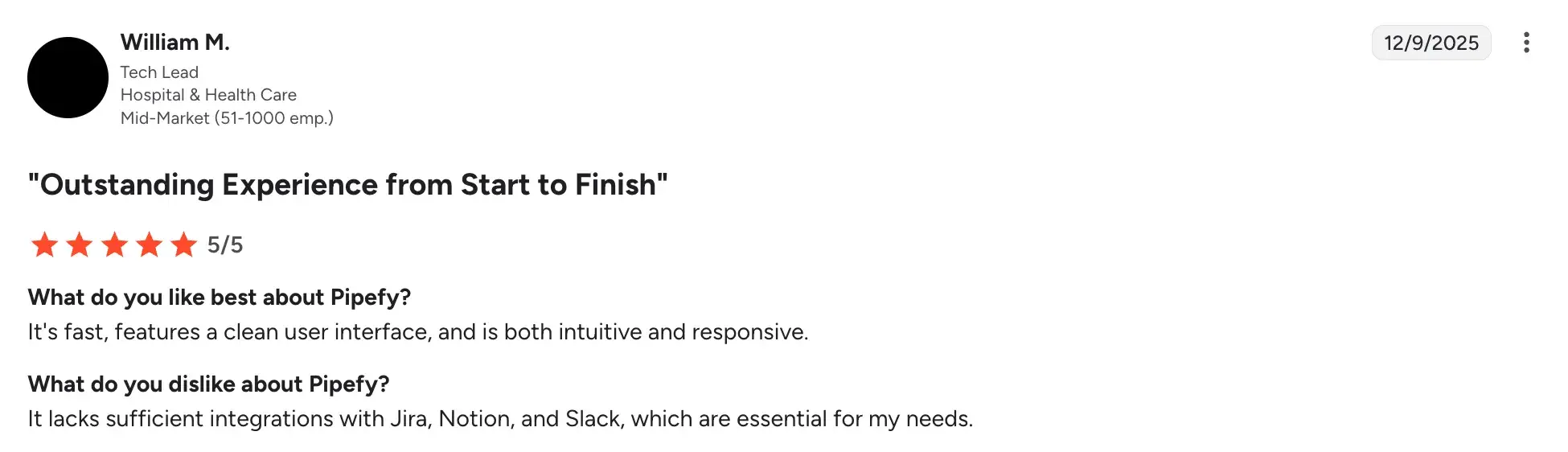 William M.
Tech Lead
Hospital & Health Care
Mid-Market (51-1000 emp.)

12/9/2025

"Outstanding Experience from Start to Finish"

5/5

What do you like best about Pipefy?
It's fast, features a clean user interface, and is both intuitive and responsive.

What do you dislike about Pipefy?
It lacks sufficient integrations with Jira, Notion, and Slack, which are essential for my needs.